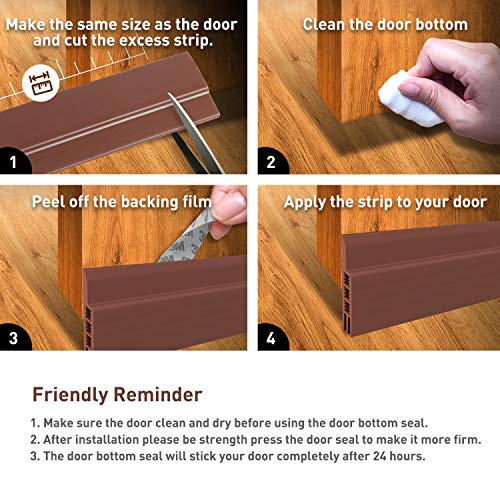 Make the same size as the door and cut the excess strip.

1

Clean the door bottom

2

Peel off the backing film

3M 3M

3

Apply the strip to your door

4

Friendly Reminder

1. Make sure the door clean and dry before using the door bottom seal.
2. After installation please be strength press the door seal to make it more firm.
3. The door bottom seal will stick your door completely after 24 hours.