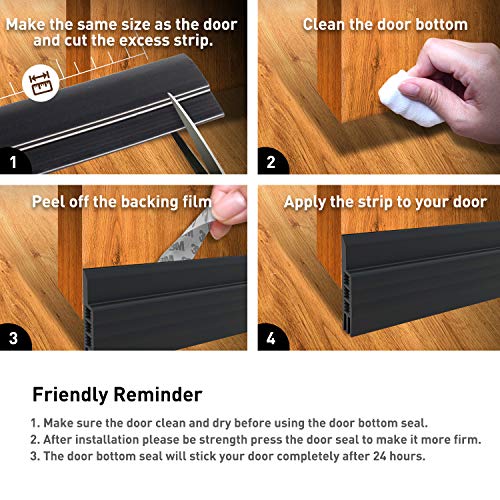 Make the same size as the door and cut the excess strip.

1

Clean the door bottom

2

Peel off the backing film

3M

3

Apply the strip to your door

4

Friendly Reminder

1. Make sure the door clean and dry before using the door bottom seal.
2. After installation please be strength press the door seal to make it more firm.
3. The door bottom seal will stick your door completely after 24 hours.