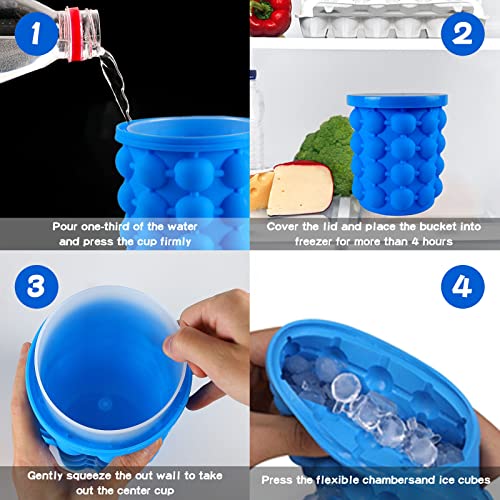 1

Pour one-third of the water and press the cup firmly

2

Cover the lid and place the bucket into freezer for more than 4 hours

3

Gently squeeze the out wall to take out the center cup

4

Press the flexible chambersand ice cubes