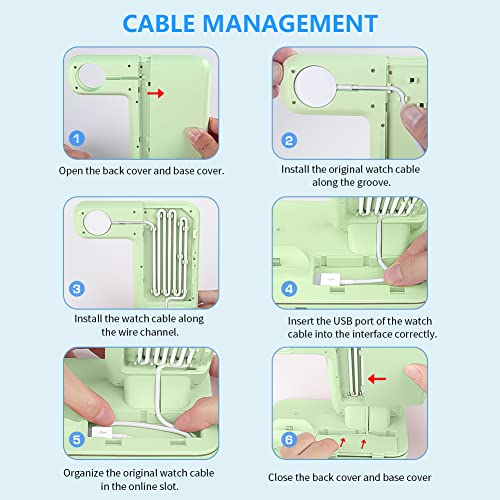 CABLE MANAGEMENT

1
Open the back cover and base cover.

2
Install the original watch cable along the groove.

3
Install the watch cable along the wire channel.

4
Insert the USB port of the watch cable into the interface correctly.

5
Organize the original watch cable in the online slot.

6
Close the back cover and base cover