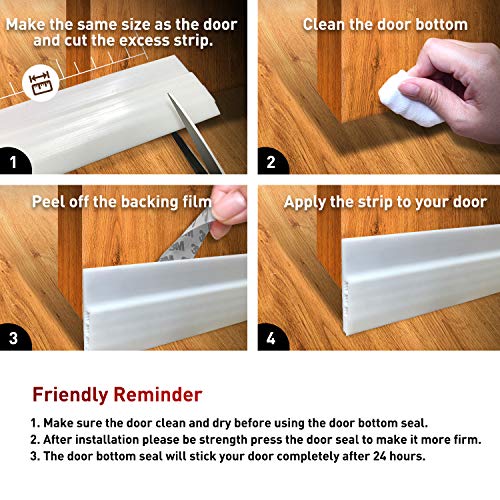 Make the same size as the door and cut the excess strip.

1

Clean the door bottom

2

Peel off the backing film

3M

3

Apply the strip to your door

4

Friendly Reminder

1. Make sure the door clean and dry before using the door bottom seal.
2. After installation please be strength press the door seal to make it more firm.
3. The door bottom seal will stick your door completely after 24 hours.